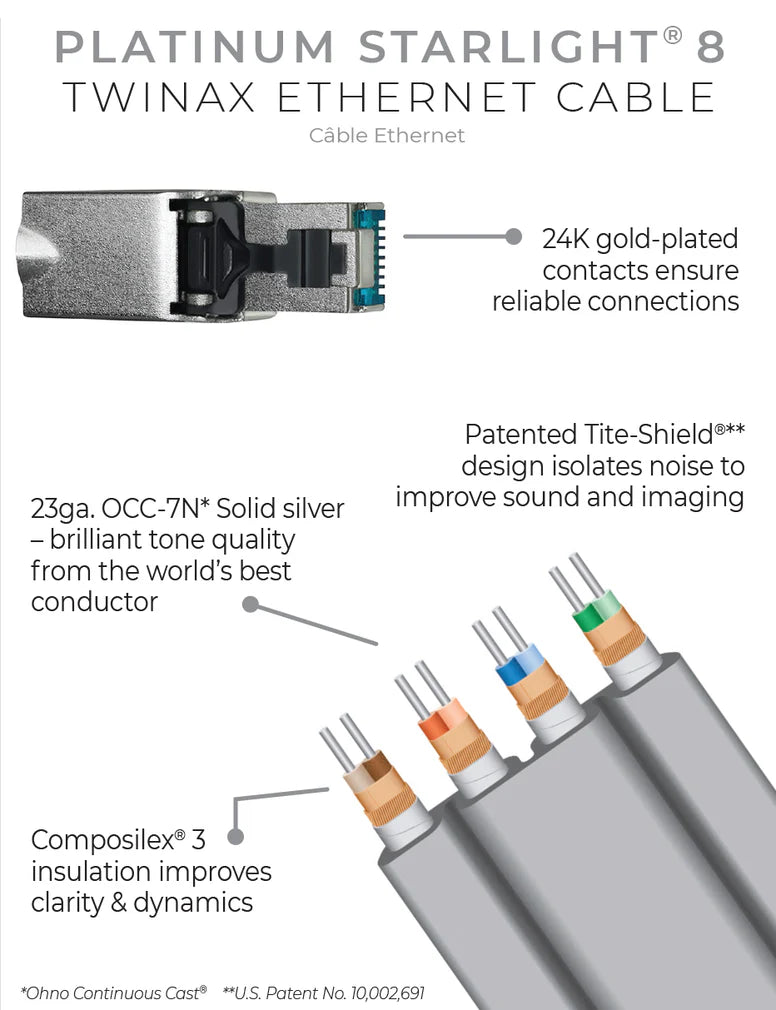 PLATINUM STARLIGHT® 8
TWINAX ETHERNET CABLE
Câble Ethernet

24K gold-plated contacts ensure reliable connections

Patented Tite-Shield®** design isolates noise to improve sound and imaging

23ga. OCC-7N* Solid silver – brilliant tone quality from the world's best conductor

Composilex® 3 insulation improves clarity & dynamics

*Ohno Continuous Cast® **U.S. Patent No. 10,002,691