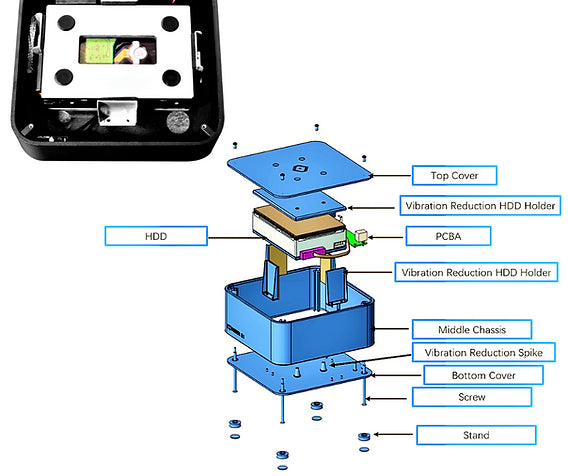 Top Cover

Vibration Reduction HDD Holder

HDD

PCBA

Vibration Reduction HDD Holder

Middle Chassis

Vibration Reduction Spike

Bottom Cover

Screw

Stand